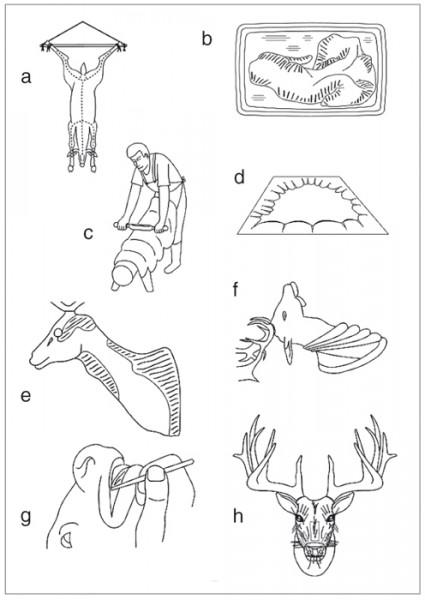 a
b
c
d
e
f
g
h