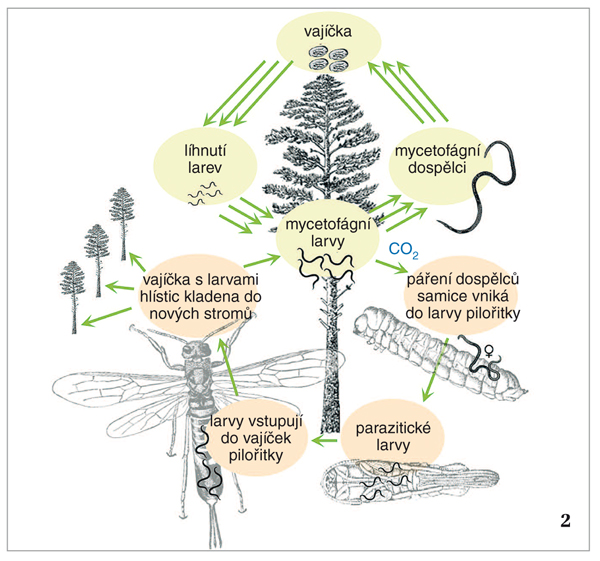 vajíčka

líhnutí larev

mycetofágní dospělci

mycetofágní larvy

$CO_2$

vajíčka s larvami hlístic kladena do nových stromů

páření dospělců samice vniká do larvy pilořitky

♀

larvy vstupují do vajíček pilořitky

parazitické larvy

2